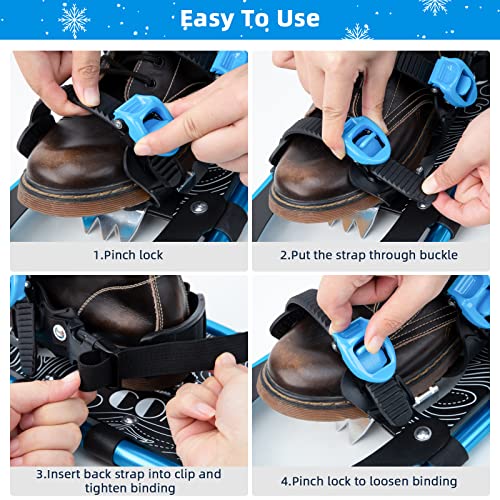 Easy To Use

1.Pinch lock

2.Put the strap through buckle

3.Insert back strap into clip and tighten binding

4.Pinch lock to loosen binding