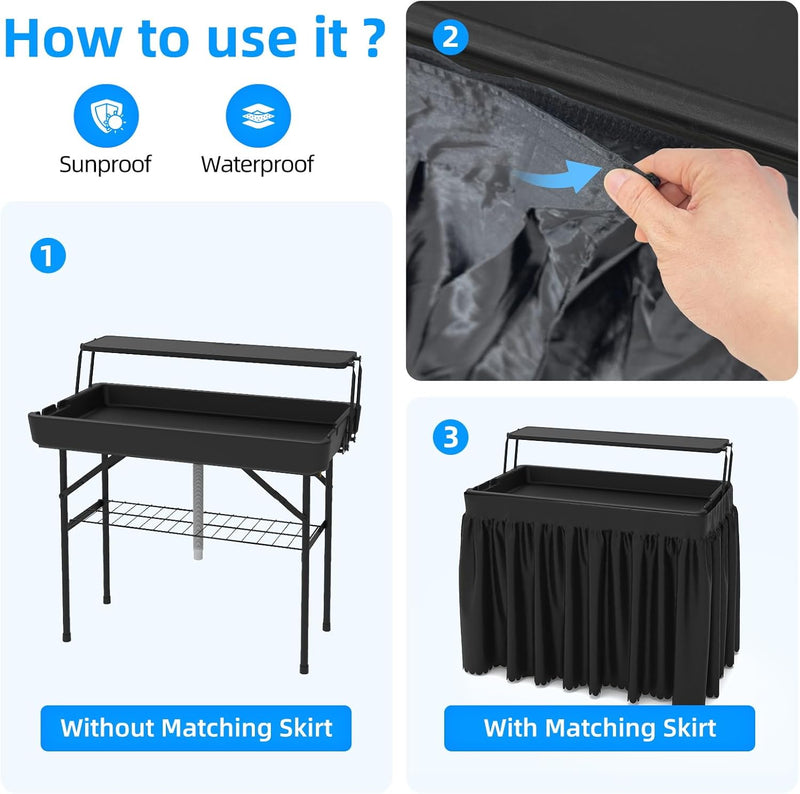 How to use it ?

Sunproof

Waterproof

1

Without Matching Skirt

2

3

With Matching Skirt