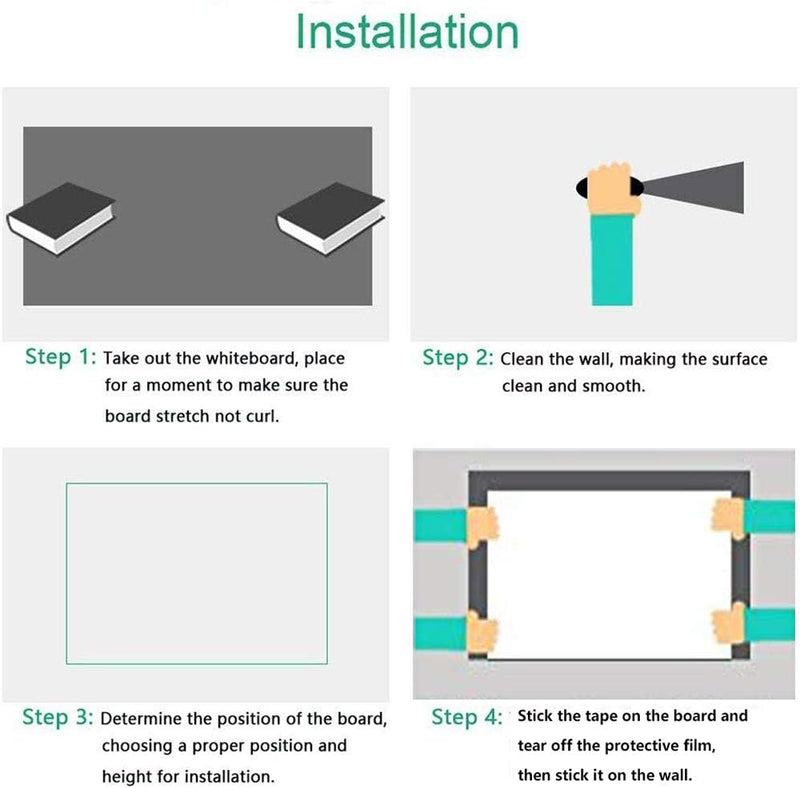 Installation

Step 1: Take out the whiteboard, place for a moment to make sure the board stretch not curl.

Step 2: Clean the wall, making the surface clean and smooth.

Step 3: Determine the position of the board, choosing a proper position and height for installation.

Step 4: Stick the tape on the board and tear off the protective film, then stick it on the wall.