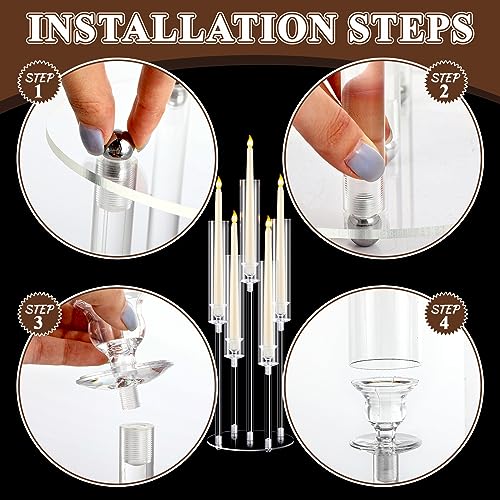 INSTALLATION STEPS

STEP 1

STEP 2

STEP 3

STEP 4