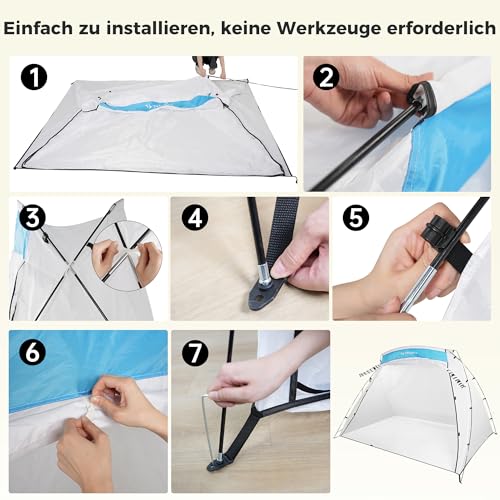 Einfach zu installieren, keine Werkzeuge erforderlich

1

2

3

4

5

6

7