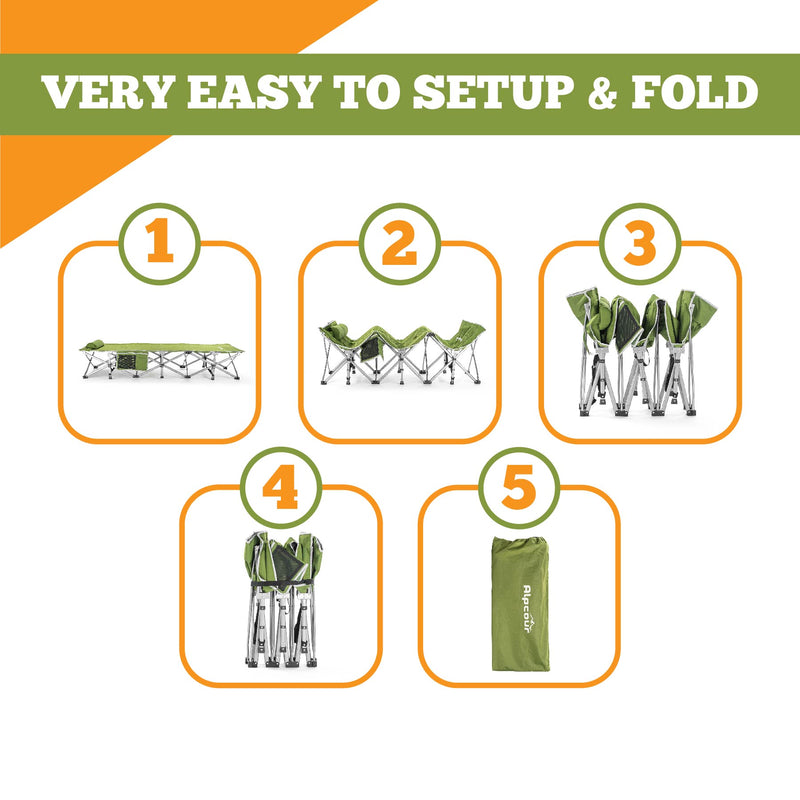 VERY EASY TO SETUP & FOLD

1

2

3

4

5

Alpcour