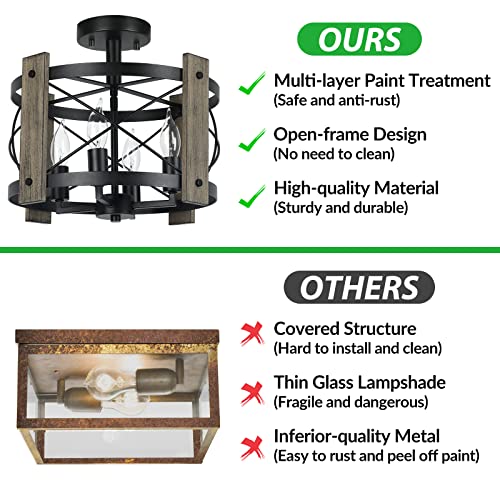 OURS

Multi-layer Paint Treatment
(Safe and anti-rust)

Open-frame Design
(No need to clean)

High-quality Material
(Sturdy and durable)

OTHERS

Covered Structure
(Hard to install and clean)

Thin Glass Lampshade
(Fragile and dangerous)

Inferior-quality Metal
(Easy to rust and peel off paint)