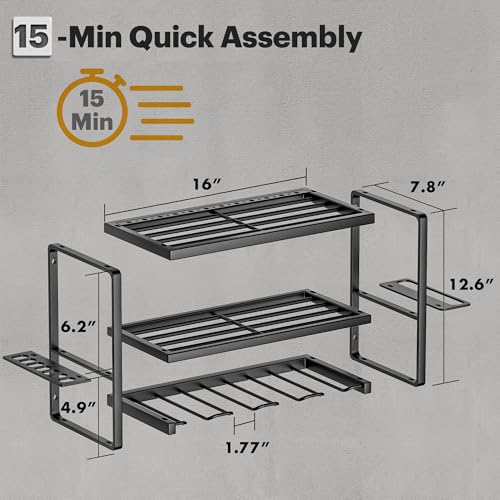 15 -Min Quick Assembly

15 Min

16″

7.8″

12.6″

6.2″

4.9″

1.77″