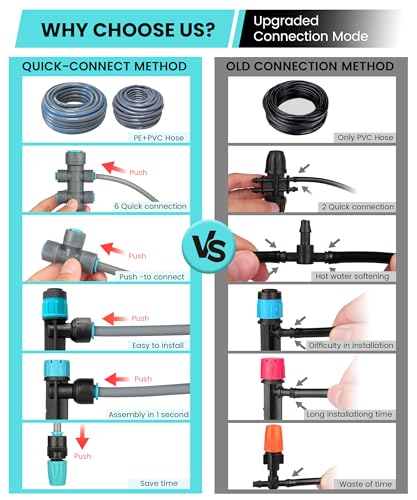 WHY CHOOSE US?

Upgraded Connection Mode

QUICK-CONNECT METHOD

PE+PVC Hose

Push

6 Quick connection

Push

Push -to connect

Push

Easy to install

Push

Assembly in 1 second

Push

Save time

VS

OLD CONNECTION METHOD

Only PVC Hose

2 Quick connection

Hot water softening

Difficulty in installation

Long installationg time

Waste of time